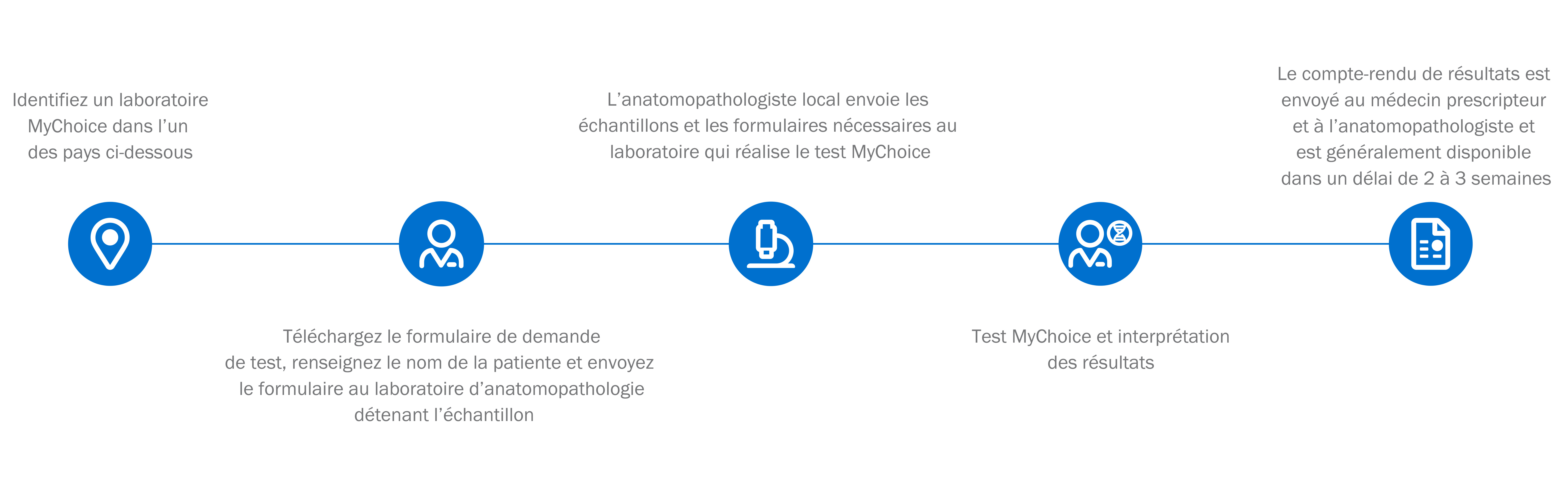 Identifiez un laboratoire MyChoice dans l’un des pays ci-dessous

Téléchargez le formulaire de demande de test, renseignez le nom de la patiente et envoyez le formulaire au laboratoire d’anatomopathologie détenant l’échantillon

L’anatomopathologiste local envoie les échantillons et les formulaires nécessaires au laboratoire qui réalise le test MyChoice

Test MyChoice et interprétation des résultats

Le compte-rendu de résultats est envoyé au médecin prescripteur et à l’anatomopathologiste et est généralement disponible dans un délai de 2 à 3 semaines