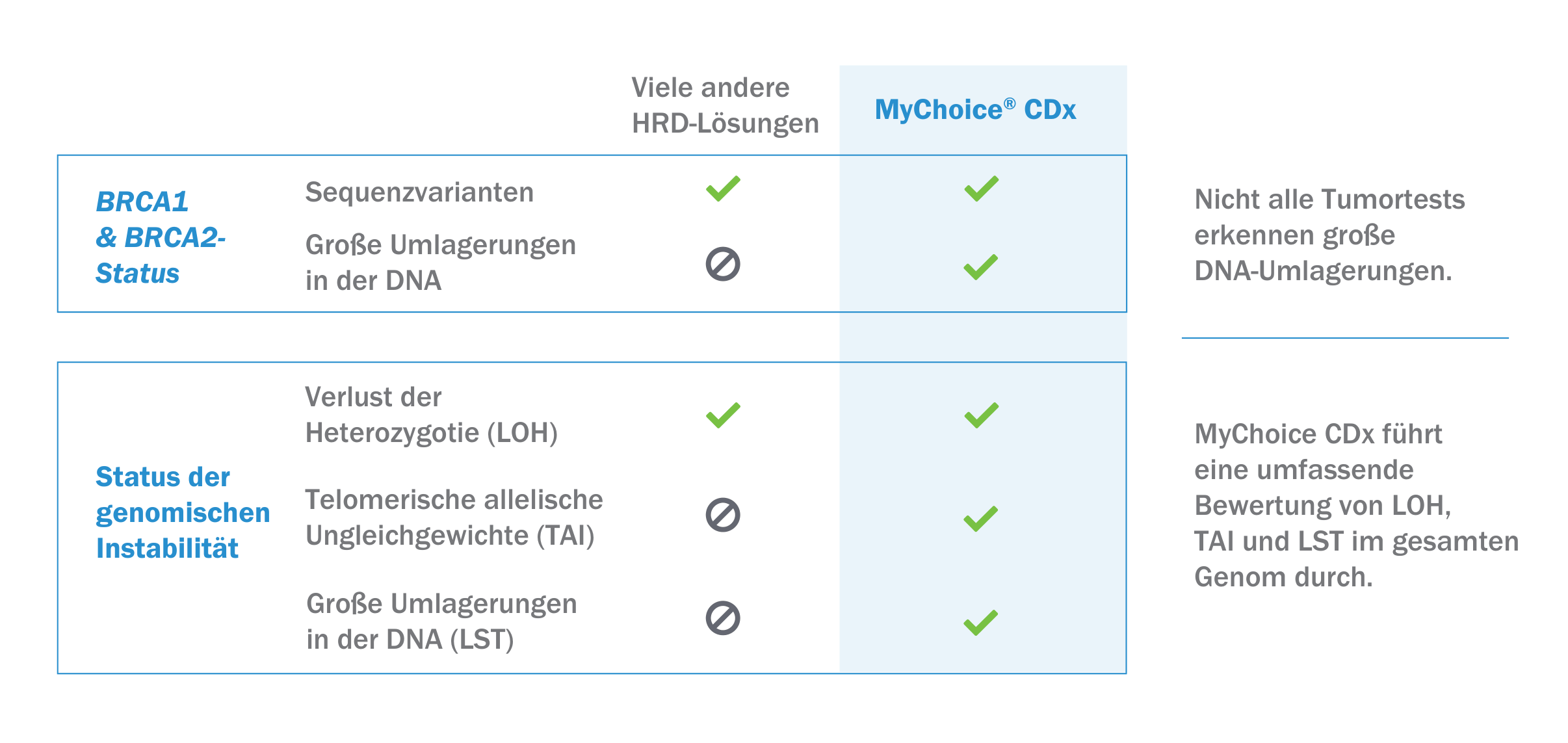 | | | Viele andere HRD-Lösungen | MyChoice® CDx |
|---|---|---|---|
| BRCA1 & BRCA2-Status | Sequenzvarianten | ✓ | ✓ |
| | Große Umlagerungen in der DNA | ⊘ | ✓ |
| Status der genomischen Instabilität | Verlust der Heterozygotie (LOH) | ✓ | ✓ |
| | Telomerische allelische Ungleichgewichte (TAI) | ⊘ | ✓ |
| | Große Umlagerungen in der DNA (LST) | ⊘ | ✓ |

Nicht alle Tumortests erkennen große DNA-Umlagerungen.

MyChoice CDx führt eine umfassende Bewertung von LOH, TAI und LST im gesamten Genom durch.